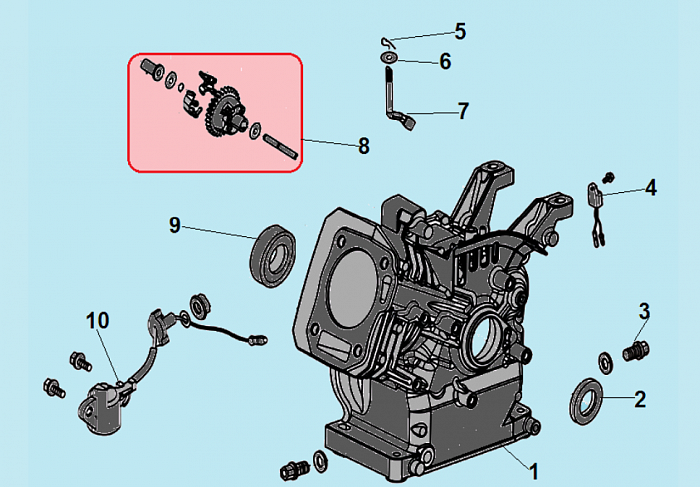 5
6
7
8
4
9
10
3
2
1