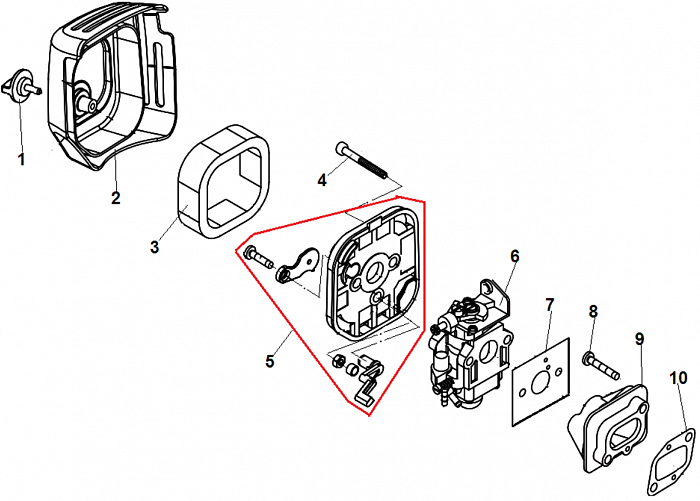 1
2
3
4
5
6
7
8
9
10