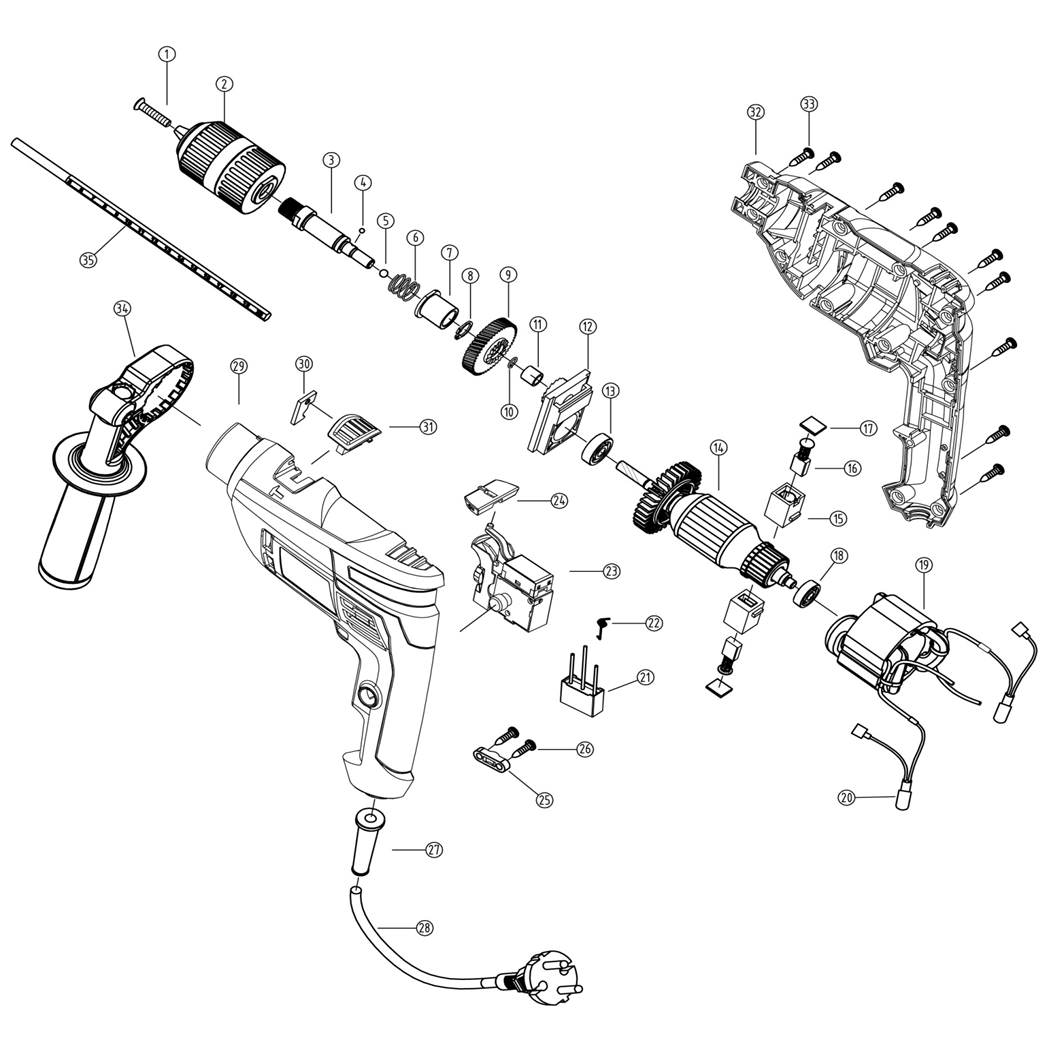 1
2
3
4
5
6
7
8
9
10
11
12
13
14
15
16
17
18
19
20
21
22
23
24
25
26
27
28
29
30
31
32
33
34
35